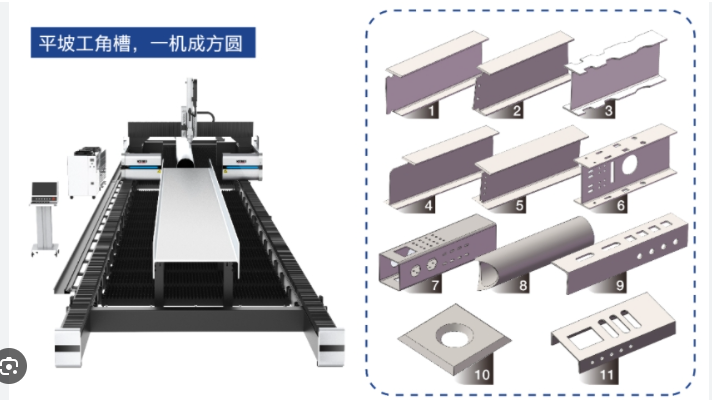 平坡工角槽，一机成方圆

1

2

3

4

5

6

7

8

9

10

11