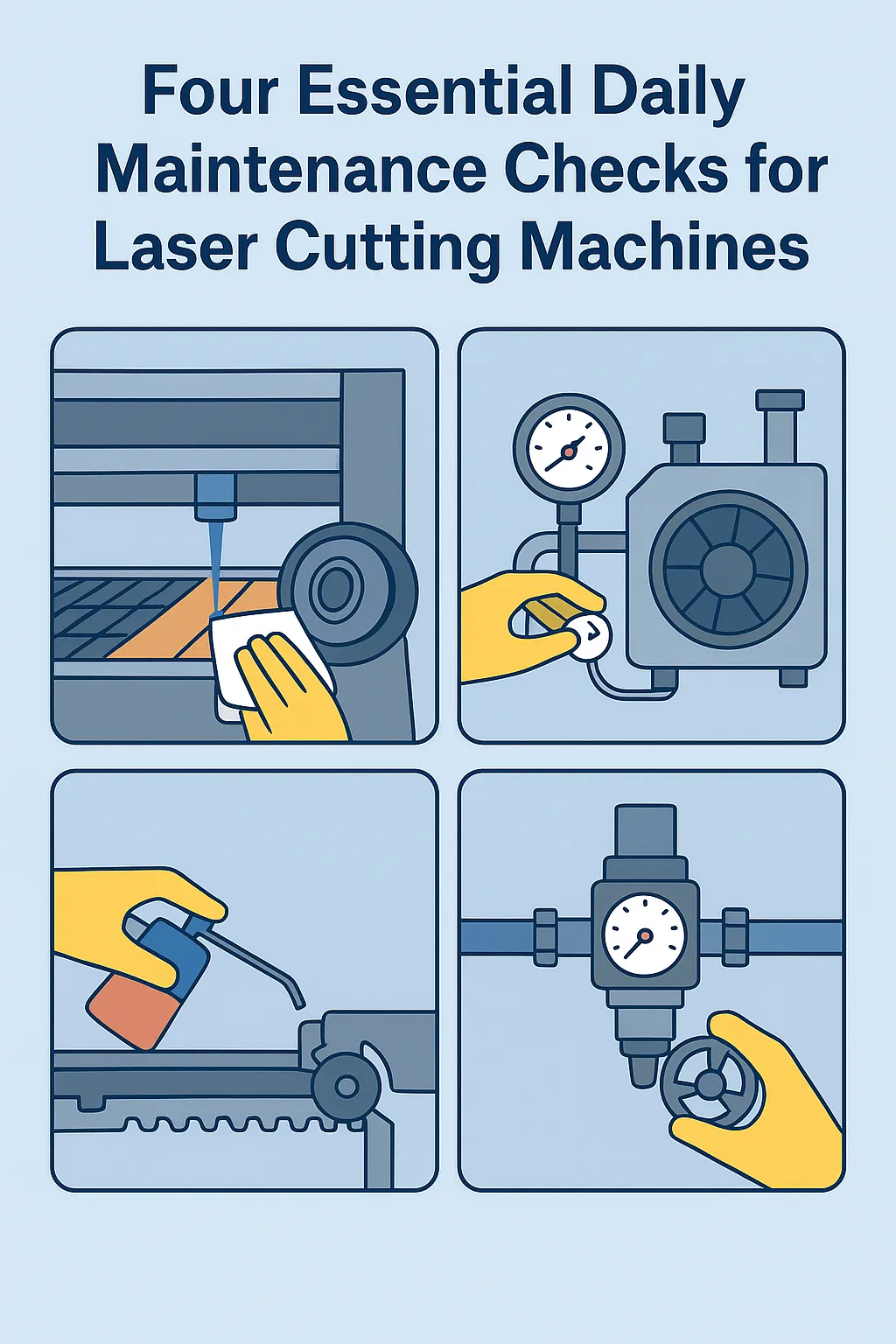 Four Essential Daily Maintenance Checks for Laser Cutting Machines