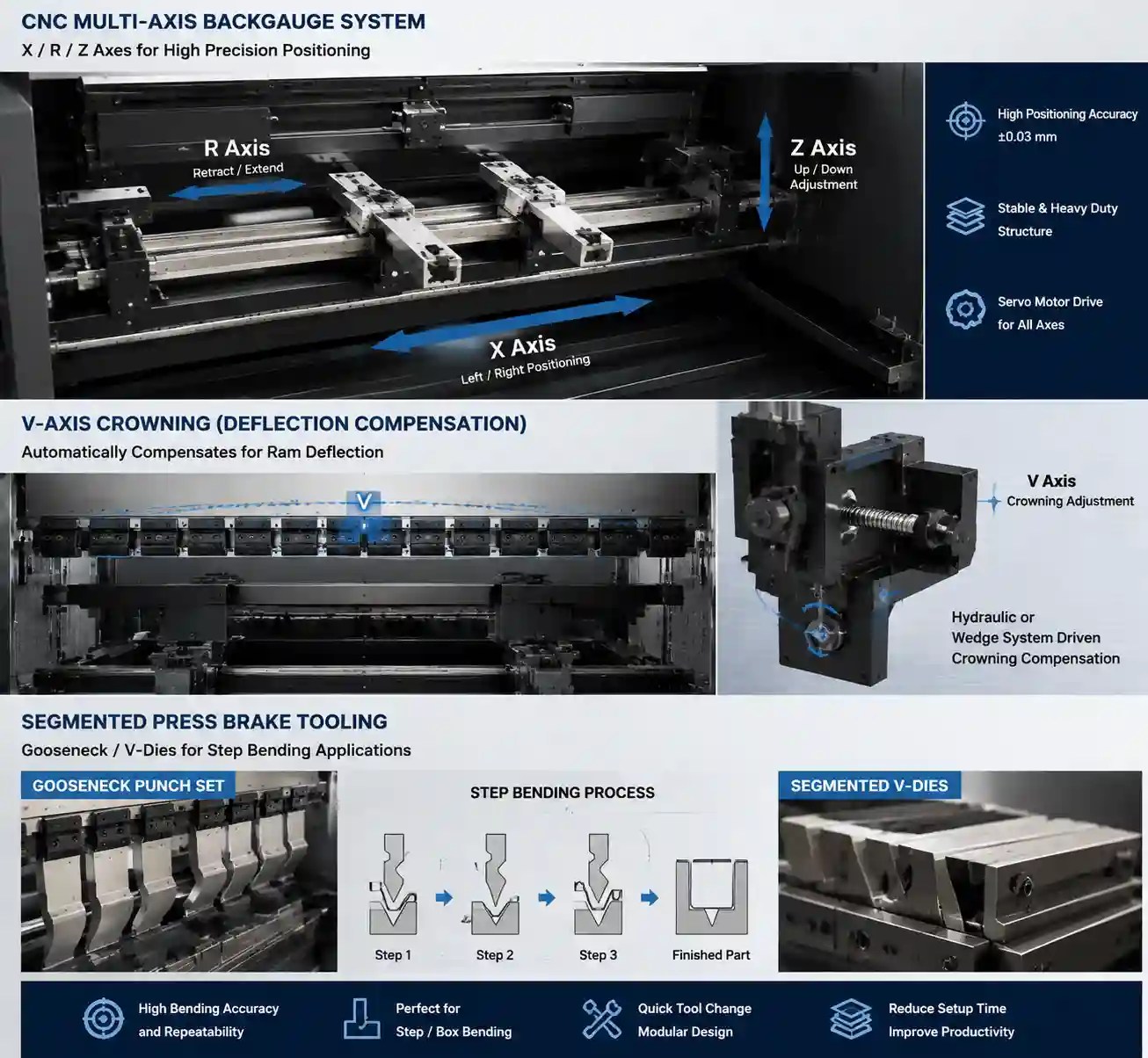 CNC MULTI-AXIS BACKGAUGE SYSTEM
X / R / Z Axes for High Precision Positioning

R Axis
Retract / Extend

Z Axis
Up / Down Adjustment

X Axis
Left / Right Positioning

High Positioning Accuracy ±0.03 mm

Stable & Heavy Duty Structure

Servo Motor Drive for All Axes

V-AXIS CROWNING (DEFLECTION COMPENSATION)
Automatically Compensates for Ram Deflection

V

V Axis
Crowning Adjustment

Hydraulic or Wedge System Driven Crowning Compensation

SEGMENTED PRESS BRAKE TOOLING
Gooseneck / V-Dies for Step Bending Applications

GOOSENECK PUNCH SET

STEP BENDING PROCESS

Step 1
Step 2
Step 3
Finished Part

SEGMENTED V-DIES

High Bending Accuracy and Repeatability

Perfect for Step / Box Bending

Quick Tool Change Modular Design

Reduce Setup Time Improve Productivity